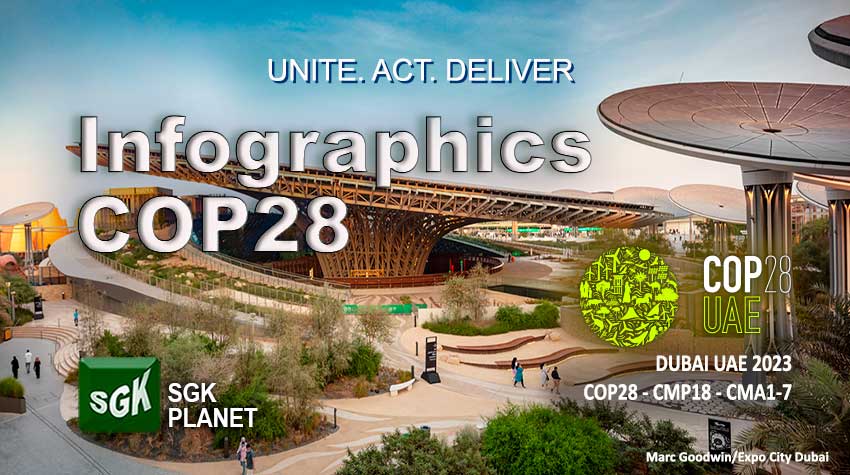 UNITE. ACT. DELIVER

Infographics
COP28

COP28
UAE

DUBAI UAE 2023
COP28 - CMP18 - CMA1-7

SGK

SGK
PLANET

Marc Goodwin/Expo City Dubai